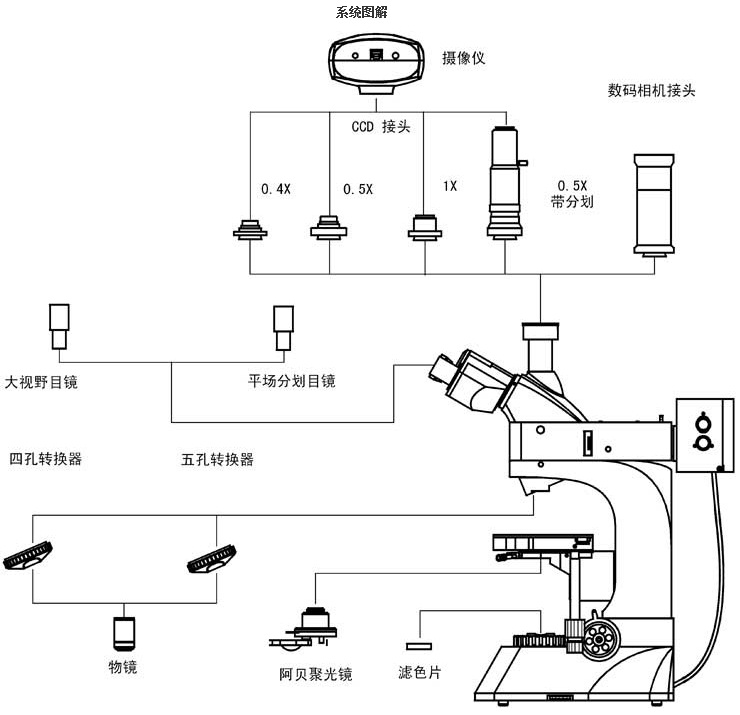 系统图解

摄像仪

数码相机接头

CCD 接头

0.4X

0.5X

1X

0.5X
带分划

大视野目镜

平场分划目镜

四孔转换器

五孔转换器

物镜

阿贝聚光镜

滤色片